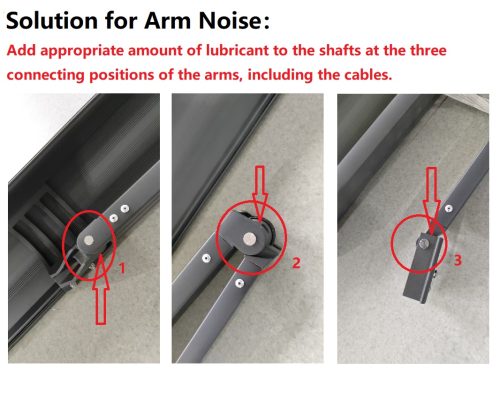 Solution for Arm Noise:
Add appropriate amount of lubricant to the shafts at the three connecting positions of the arms, including the cables.

1

2

3